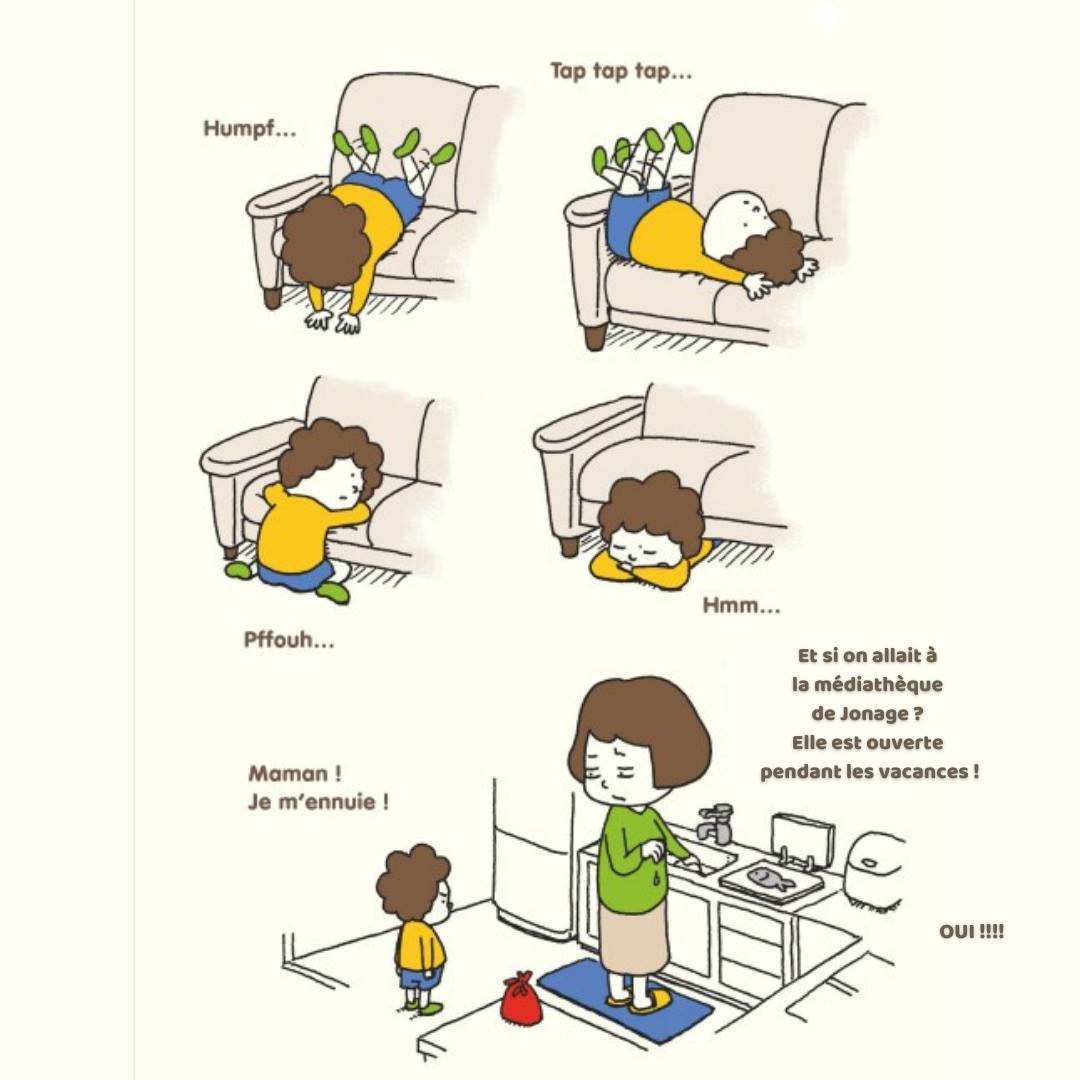 Humpf...

Tap tap tap...

Pffouh...

Hmm...

Maman !
Je m'ennuie !

Et si on allait à la médiathèque de Jonage ? Elle est ouverte pendant les vacances !

OUI !!!!